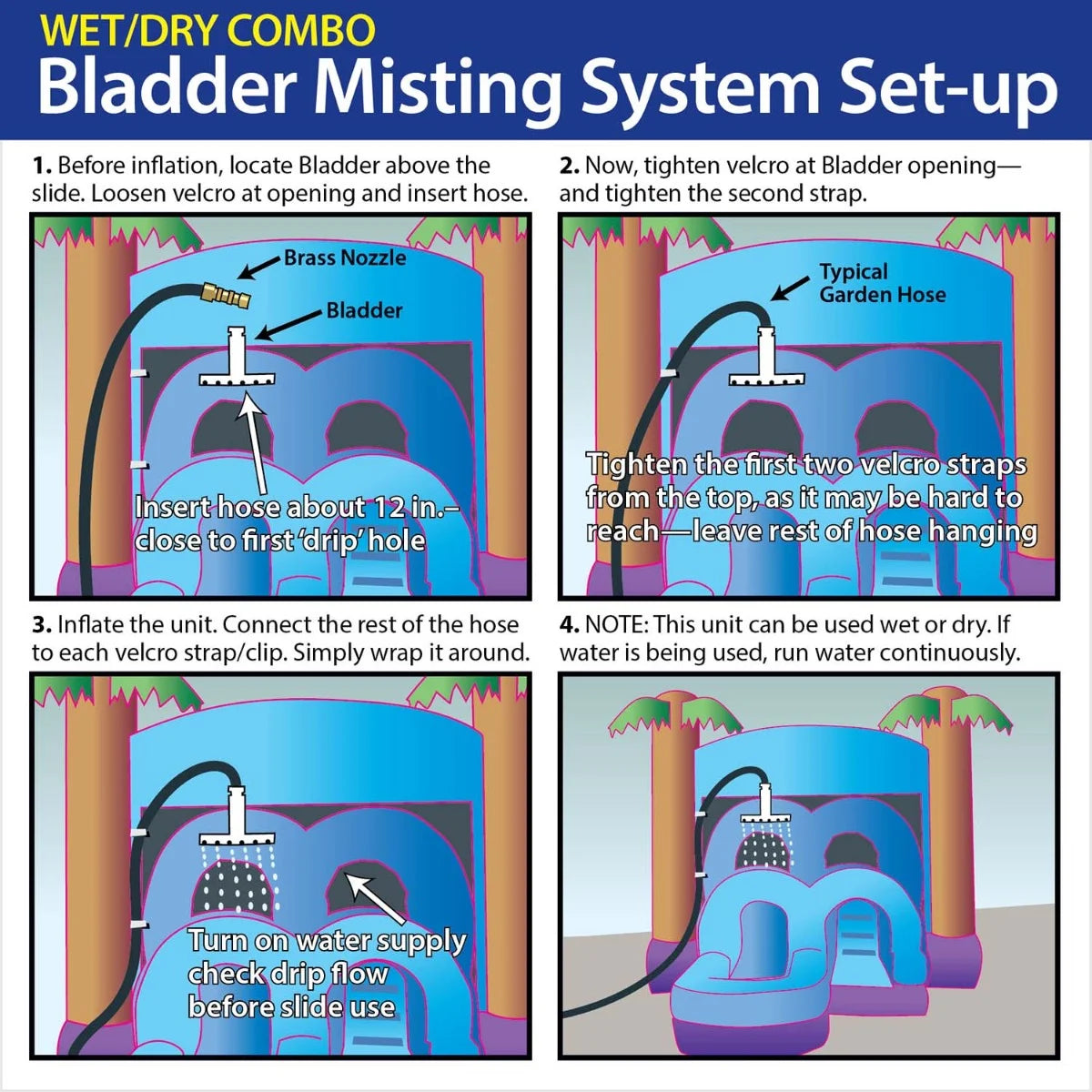 WET/DRY COMBO
Bladder Misting System Set-up

1. Before inflation, locate Bladder above the slide. Loosen velcro at opening and insert hose.

Brass Nozzle
Bladder
Insert hose about 12 in.– close to first 'drip' hole

2. Now, tighten velcro at Bladder opening— and tighten the second strap.

Typical Garden Hose
Tighten the first two velcro straps from the top, as it may be hard to reach—leave rest of hose hanging

3. Inflate the unit. Connect the rest of the hose to each velcro strap/clip. Simply wrap it around.

Turn on water supply check drip flow before slide use

4. NOTE: This unit can be used wet or dry. If water is being used, run water continuously.